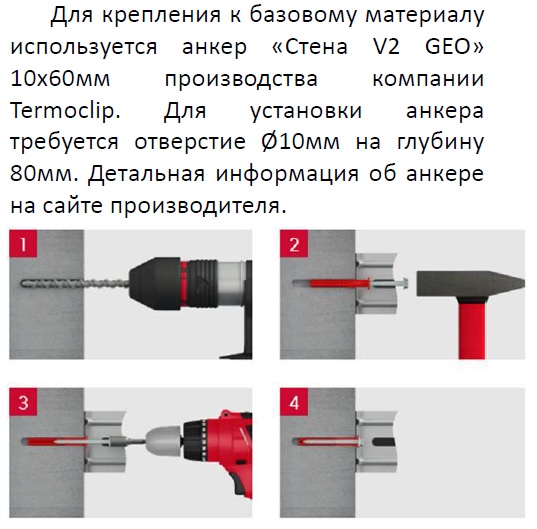 Для крепления к базовому материалу используется анкер «Стена V2 GEO» 10х60мм производства компании Termoclip. Для установки анкера требуется отверстие Ø10мм на глубину 80мм. Детальная информация об анкере на сайте производителя.

1

2

3

4